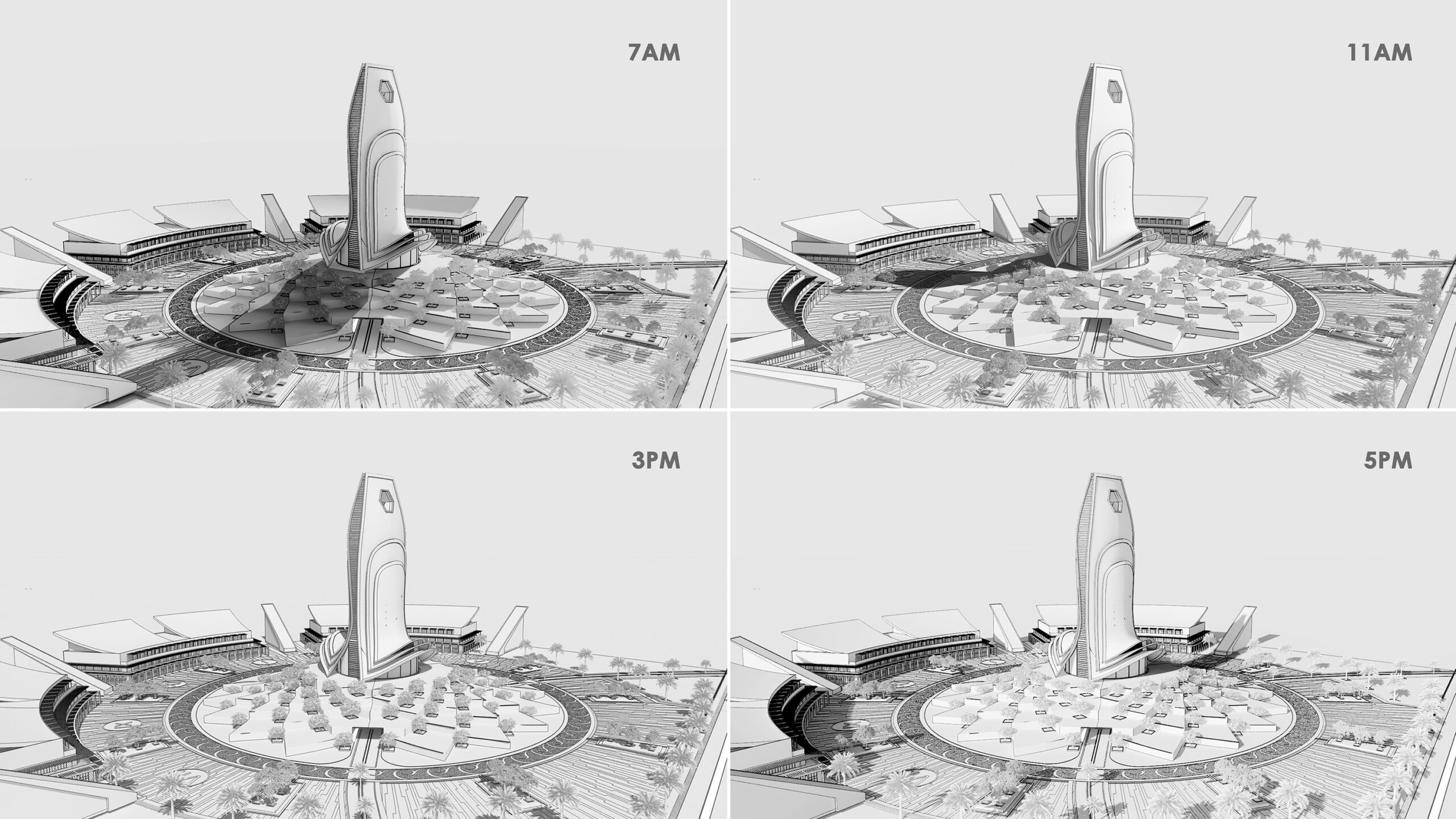 7AM

11AM

3PM

5PM